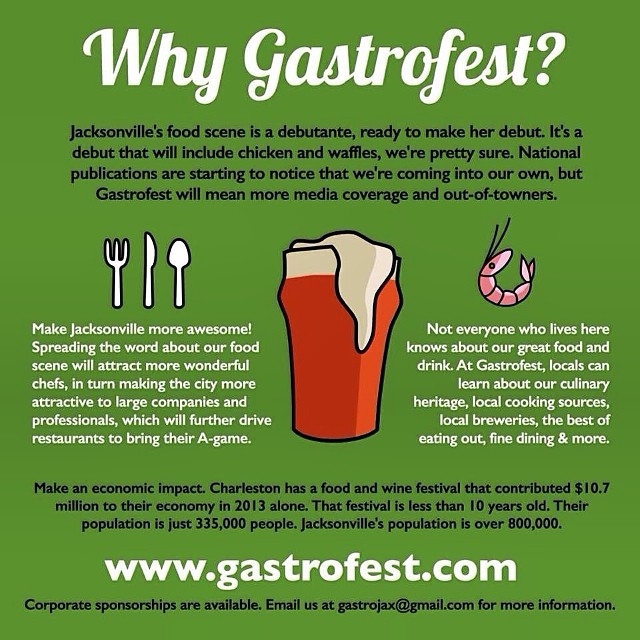 Why Gastrofest?

Jacksonville's food scene is a debutante, ready to make her debut. It's a debut that will include chicken and waffles, we're pretty sure. National publications are starting to notice that we're coming into our own, but Gastrofest will mean more media coverage and out-of-towners.

Make Jacksonville more awesome! Spreading the word about our food scene will attract more wonderful chefs, in turn making the city more attractive to large companies and professionals, which will further drive restaurants to bring their A-game.

Not everyone who lives here knows about our great food and drink. At Gastrofest, locals can learn about our culinary heritage, local cooking sources, local breweries, the best of eating out, fine dining & more.

Make an economic impact. Charleston has a food and wine festival that contributed $10.7 million to their economy in 2013 alone. That festival is less than 10 years old. Their population is just 335,000 people. Jacksonville's population is over 800,000.

www.gastrofest.com

Corporate sponsorships are available. Email us at gastrojax@gmail.com for more information.